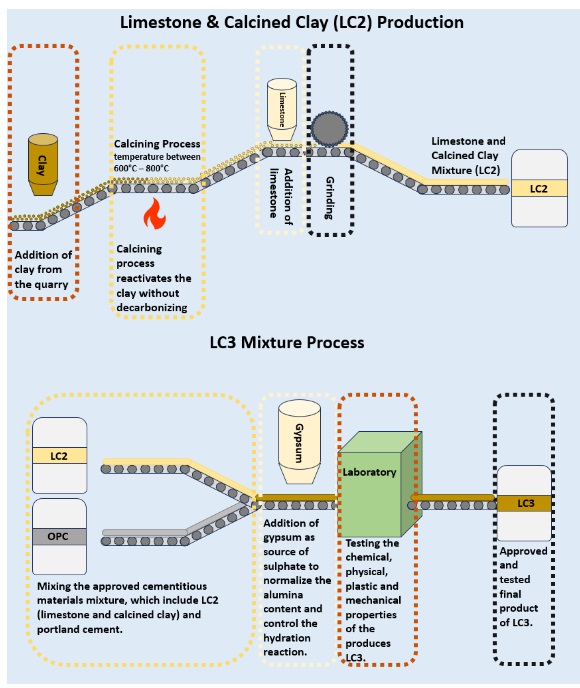 Limestone & Calcined Clay (LC2) Production

Clay

Addition of clay from the quarry

Calcining Process temperature between 600°C – 800°C

Calcining process reactivates the clay without decarbonizing

Limestone

Addition of limestone

Grinding

Limestone and Calcined Clay Mixture (LC2)

LC2

LC3 Mixture Process

LC2

OPC

Mixing the approved cementitious materials mixture, which include LC2 (limestone and calcined clay) and portland cement.

Gypsum

Addition of gypsum as source of sulphate to normalize the alumina content and control the hydration reaction.

Laboratory

Testing the chemical, physical, plastic and mechanical properties of the produces LC3.

LC3

Approved and tested final product of LC3.